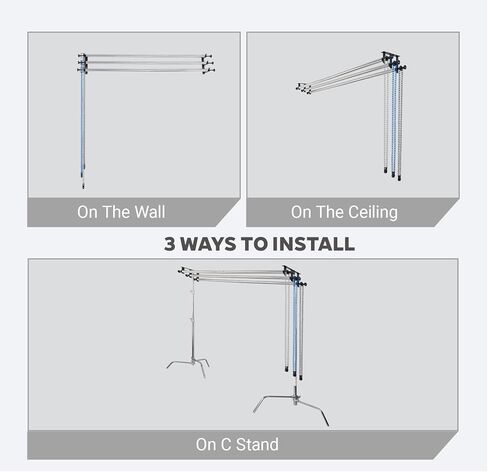 On The Wall

On The Ceiling

3 WAYS TO INSTALL

On C Stand