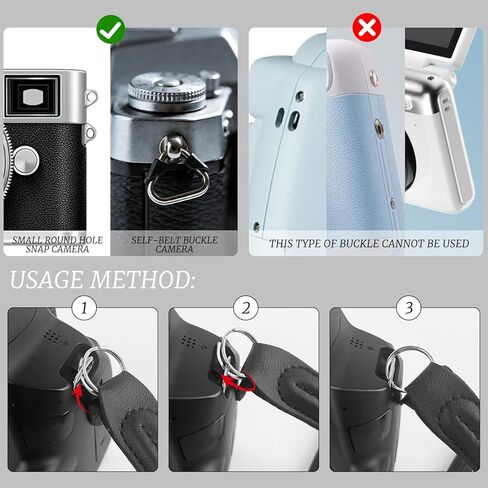 SMALL ROUND HOLE SNAP CAMERA

SELF-BELT BUCKLE CAMERA

THIS TYPE OF BUCKLE CANNOT BE USED

USAGE METHOD:

1

2

3