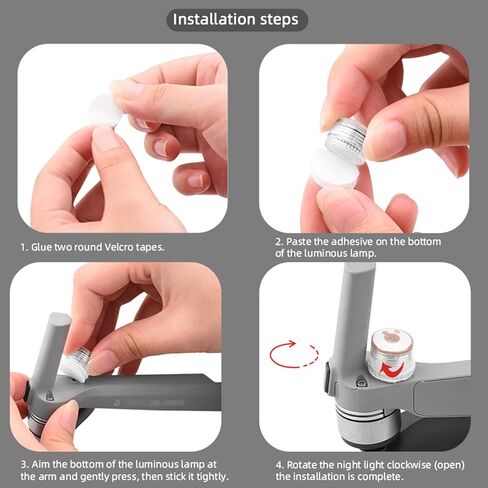 Installation steps

1. Glue two round Velcro tapes.

2. Paste the adhesive on the bottom of the luminous lamp.

3. Aim the bottom of the luminous lamp at the arm and gently press, then stick it tightly.

4. Rotate the night light clockwise (open) the installation is complete.