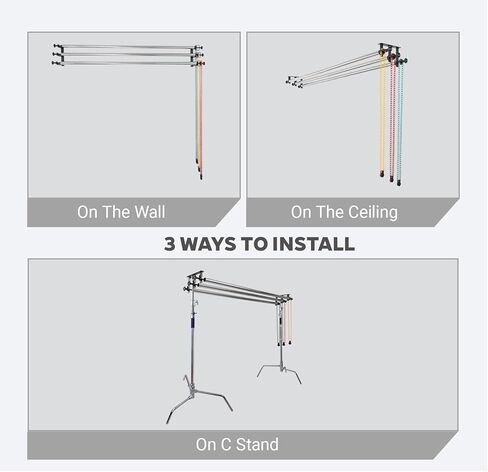 On The Wall

On The Ceiling

3 WAYS TO INSTALL

On C Stand