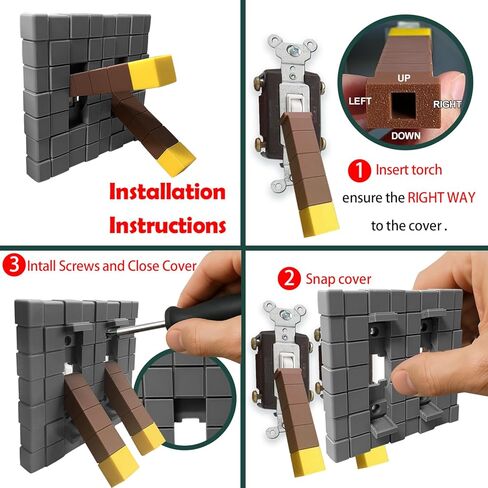 Installation Instructions

UP
LEFT
RIGHT
DOWN

1 Insert torch
ensure the RIGHT WAY
to the cover .

3 Intall Screws and Close Cover

2 Snap cover