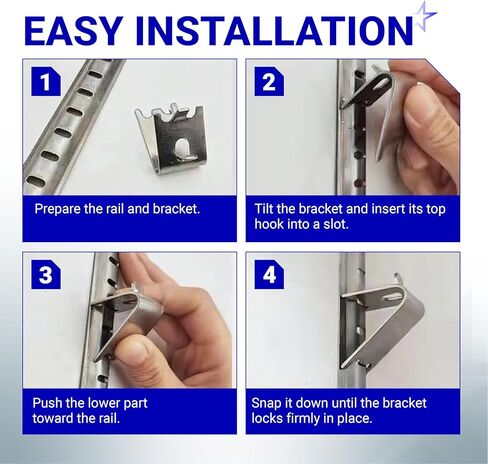 EASY INSTALLATION

1

Prepare the rail and bracket.

2

Tilt the bracket and insert its top hook into a slot.

3

Push the lower part toward the rail.

4

Snap it down until the bracket locks firmly in place.