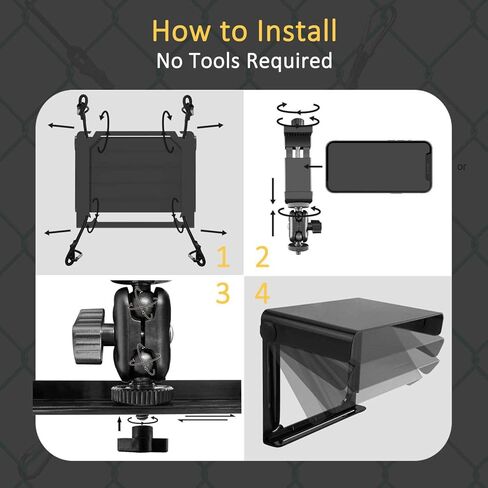 How to Install
No Tools Required

or

1 2

3 4