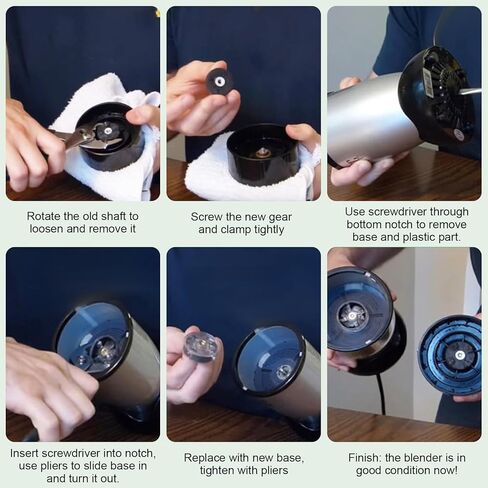 Rotate the old shaft to loosen and remove it

Screw the new gear and clamp tightly

Use screwdriver through bottom notch to remove base and plastic part.

Insert screwdriver into notch, use pliers to slide base in and turn it out.

Replace with new base, tighten with pliers

Finish: the blender is in good condition now!