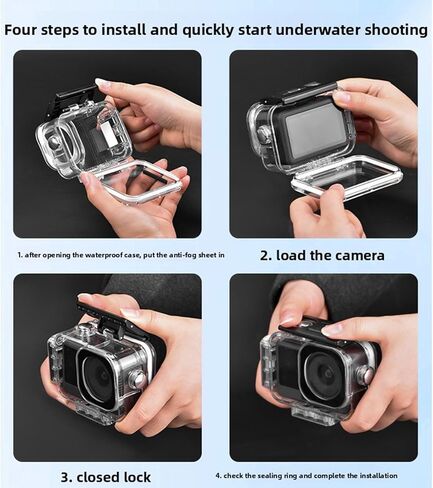 Four steps to install and quickly start underwater shooting

1. after opening the waterproof case, put the anti-fog sheet in

2. load the camera

3. closed lock

4. check the sealing ring and complete the installation