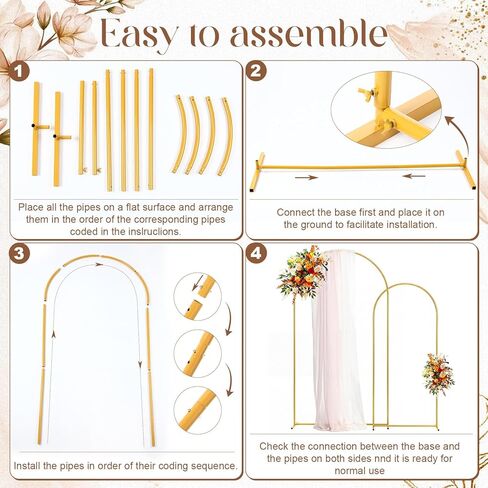 Easy to assemble

1

Place all the pipes on a flat surface and arrange them in the order of the corresponding pipes coded in the inslruclions.

2

Connect the base first and place it on the ground to facilitate installation.

3

Install the pipes in order of their coding sequence.

4

Check the connection between the base and the pipes on both sides nnd it is ready for normal use