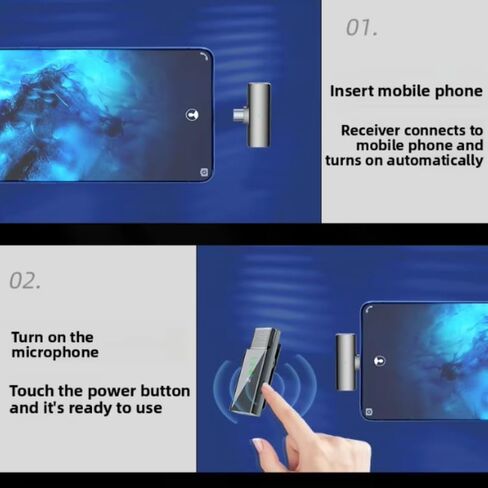 01.

Insert mobile phone

Receiver connects to mobile phone and turns on automatically

02.

Turn on the microphone

Touch the power button and it's ready to use