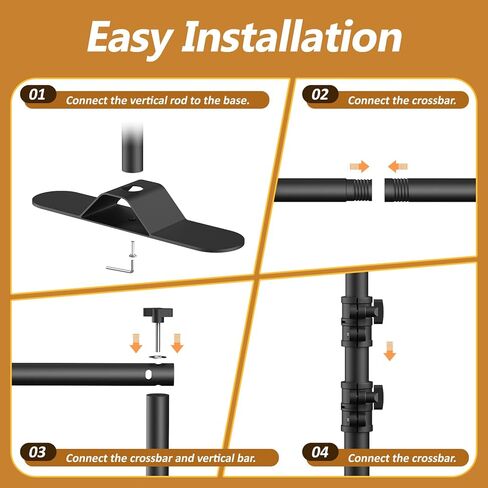 Easy Installation

01 Connect the vertical rod to the base.

02 Connect the crossbar.

03 Connect the crossbar and vertical bar.

04 Connect the crossbar.