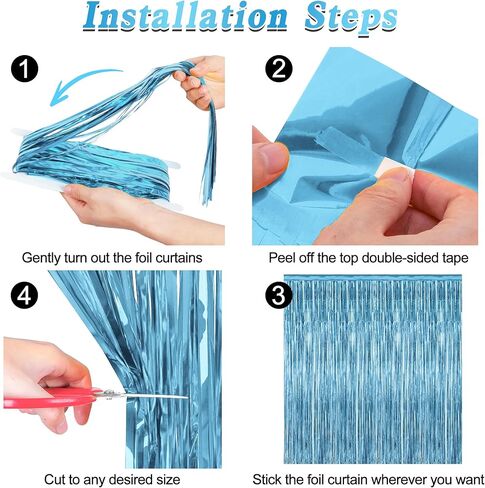 Installation Steps

1

Gently turn out the foil curtains

2

Peel off the top double-sided tape

4

Cut to any desired size

3

Stick the foil curtain wherever you want