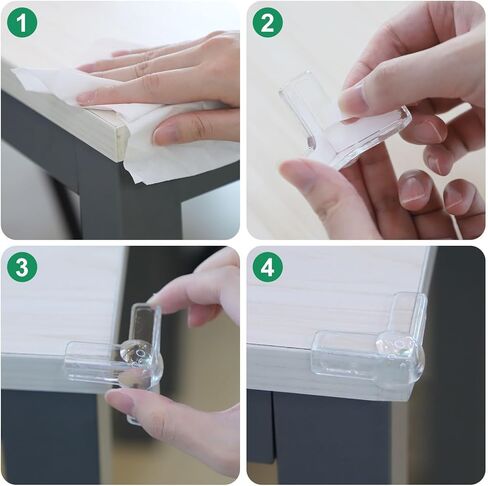 1
2
3
4