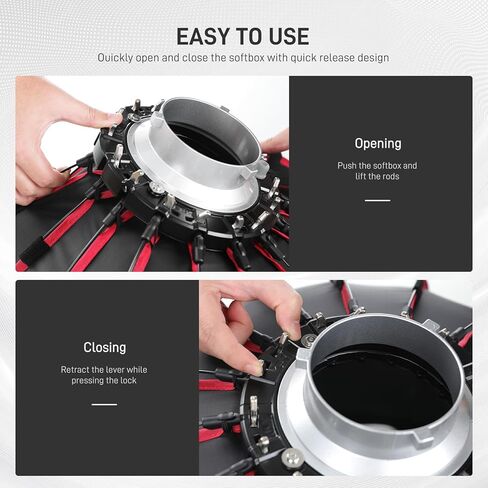 EASY TO USE

Quickly open and close the softbox with quick release design

Opening

Push the softbox and lift the rods

Closing

Retract the lever while pressing the lock