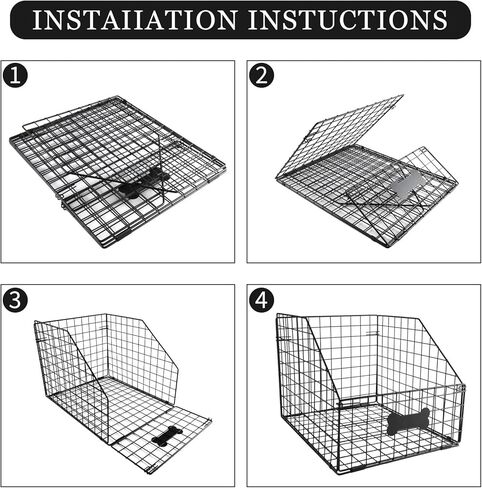 INSTAIIATION INSTUCTIONS

1

2

3

4