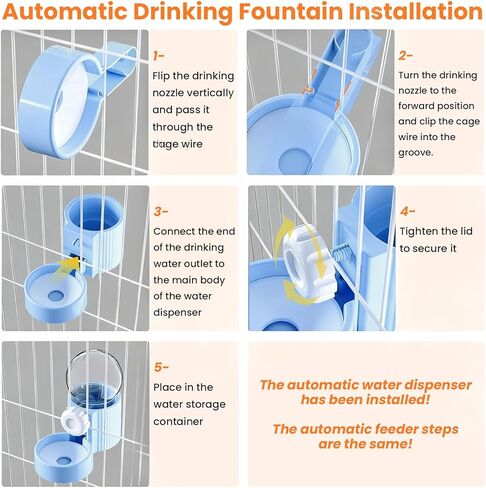 Automatic Drinking Fountain Installation

1-
Flip the drinking nozzle vertically and pass it through the cage wire

2-
Turn the drinking nozzle to the forward position and clip the cage wire into the groove.

3-
Connect the end of the drinking water outlet to the main body of the water dispenser

4-
Tighten the lid to secure it

5-
Place in the water storage container

The automatic water dispenser has been installed!

The automatic feeder steps are the same!