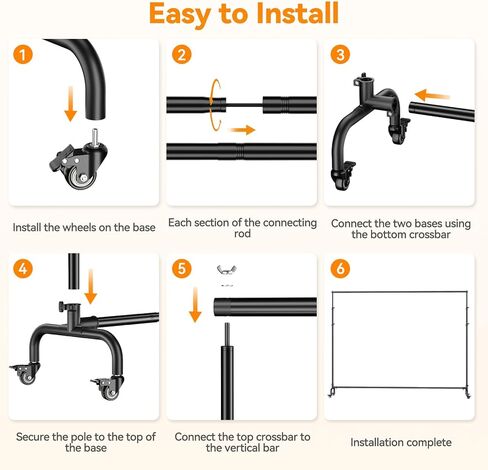 Easy to Install

1

Install the wheels on the base

2

Each section of the connecting rod

3

Connect the two bases using the bottom crossbar

4

Secure the pole to the top of the base

5

Connect the top crossbar to the vertical bar

6

Installation complete