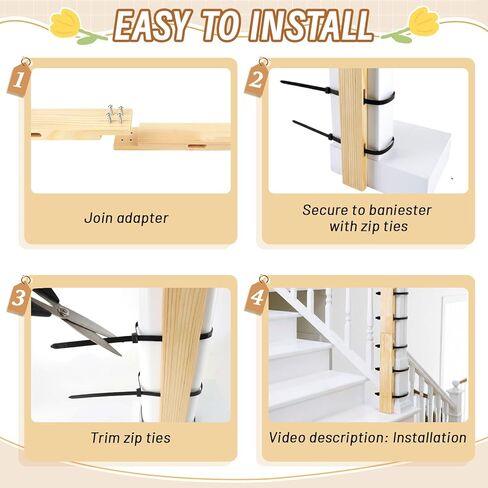 EASY TO INSTALL

1

Join adapter

2

Secure to baniester with zip ties

3

Trim zip ties

4

Video description: Installation