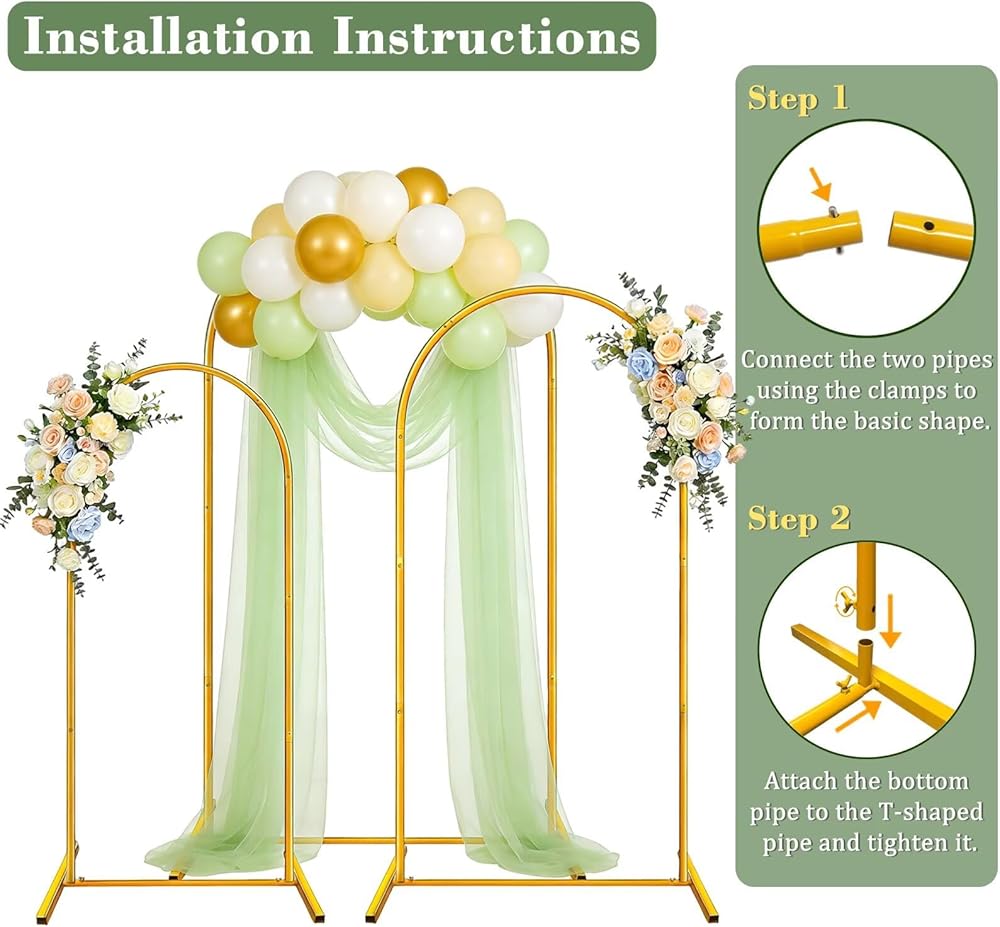 Installation Instructions

Step 1

Connect the two pipes using the clamps to form the basic shape.

Step 2

Attach the bottom pipe to the T-shaped pipe and tighten it.