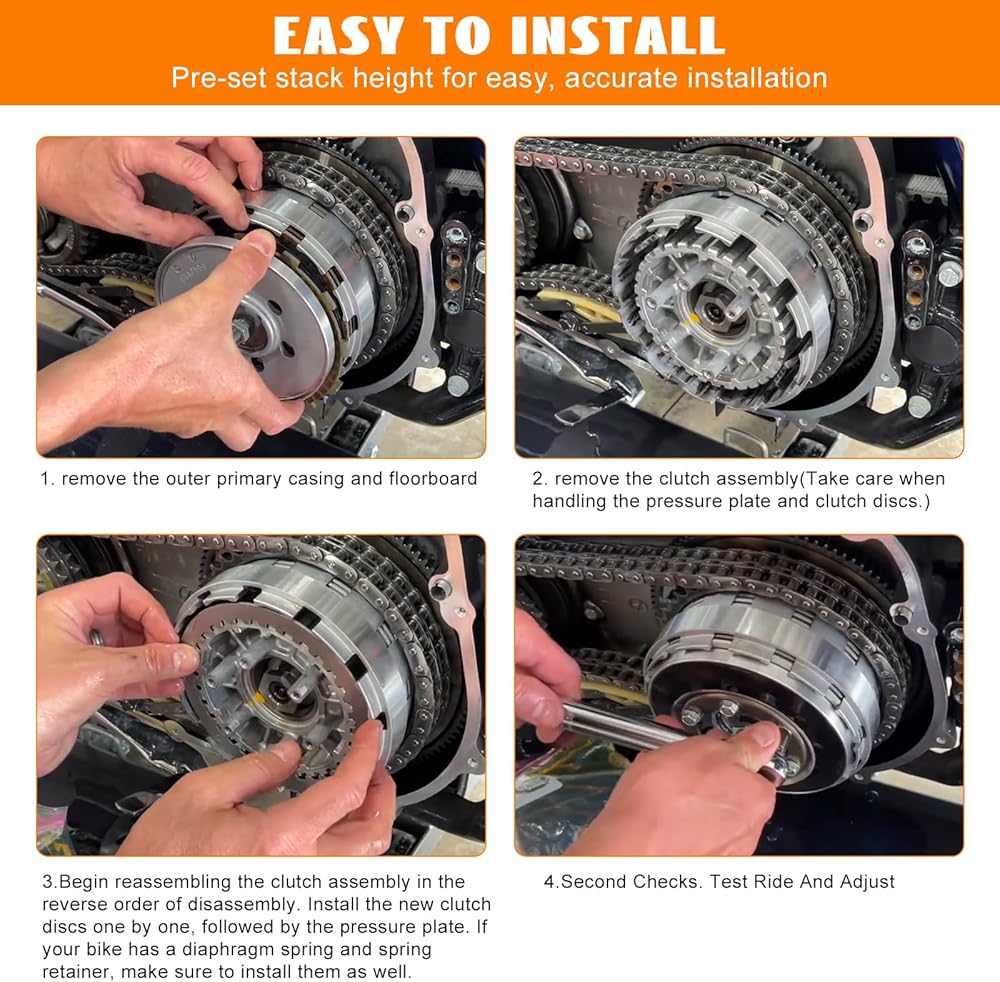 EASY TO INSTALL

Pre-set stack height for easy, accurate installation

1. remove the outer primary casing and floorboard

2. remove the clutch assembly(Take care when handling the pressure plate and clutch discs.)

3.Begin reassembling the clutch assembly in the reverse order of disassembly. Install the new clutch discs one by one, followed by the pressure plate. If your bike has a diaphragm spring and spring retainer, make sure to install them as well.

4.Second Checks. Test Ride And Adjust