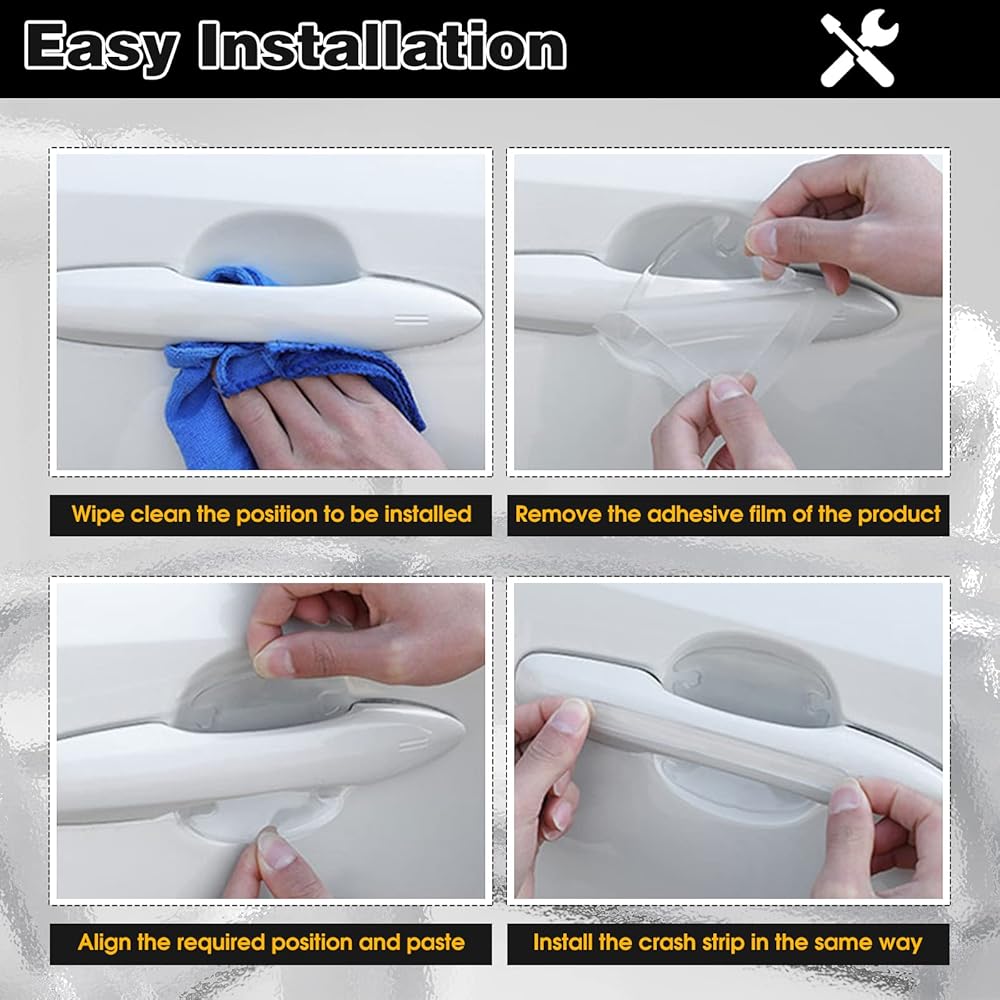 Easy Installation

Wipe clean the position to be installed

Remove the adhesive film of the product

Align the required position and paste

Install the crash strip in the same way