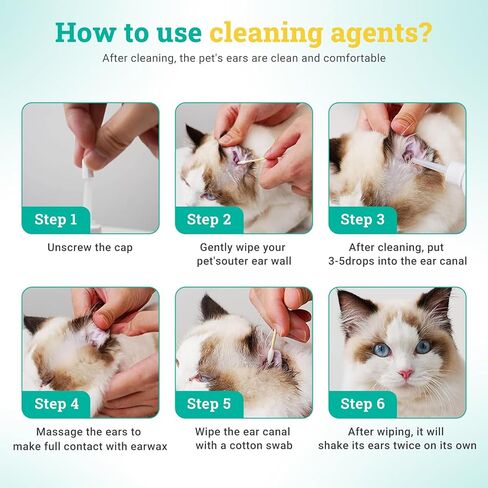 How to use cleaning agents?

After cleaning, the pet's ears are clean and comfortable

Step 1

Unscrew the cap

Step 2

Gently wipe your pet'souter ear wall

Step 3

After cleaning, put 3-5drops into the ear canal

Step 4

Massage the ears to make full contact with earwax

Step 5

Wipe the ear canal with a cotton swab

Step 6

After wiping, it will shake its ears twice on its own