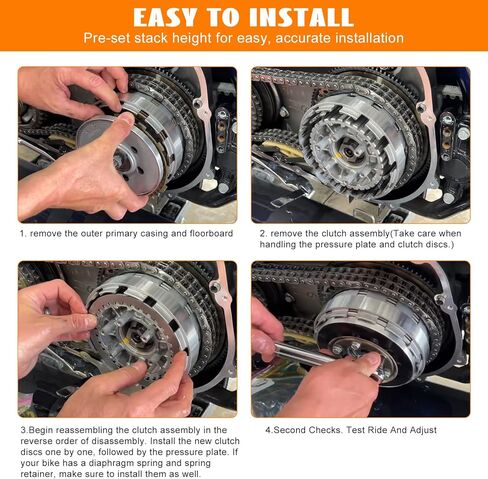 EASY TO INSTALL

Pre-set stack height for easy, accurate installation

1. remove the outer primary casing and floorboard

2. remove the clutch assembly(Take care when handling the pressure plate and clutch discs.)

3.Begin reassembling the clutch assembly in the reverse order of disassembly. Install the new clutch discs one by one, followed by the pressure plate. If your bike has a diaphragm spring and spring retainer, make sure to install them as well.

4.Second Checks. Test Ride And Adjust