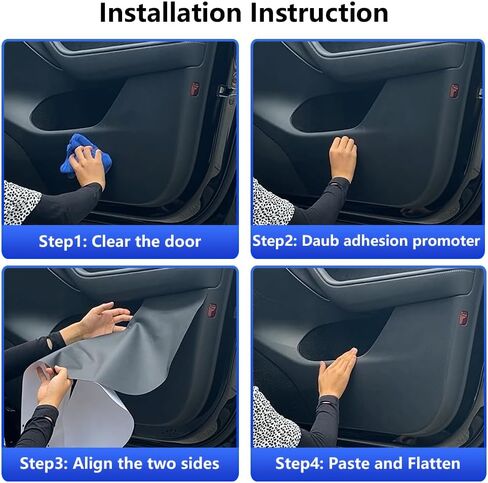 Installation Instruction

Step1: Clear the door

Step2: Daub adhesion promoter

Step3: Align the two sides

Step4: Paste and Flatten