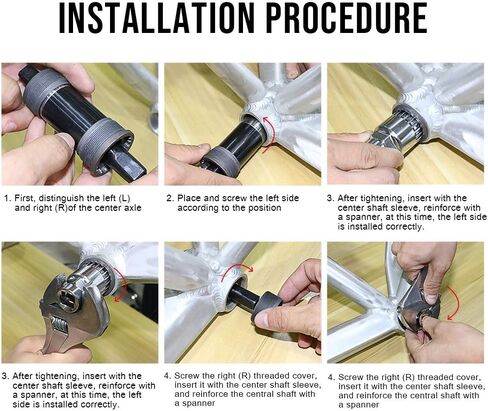 INSTALLATION PROCEDURE

1. First, distinguish the left (L) and right (R)of the center axle

2. Place and screw the left side according to the position

3. After tightening, insert with the center shaft sleeve, reinforce with a spanner, at this time, the left side is installed correctly.

3. After tightening, insert with the center shaft sleeve, reinforce with a spanner, at this time, the left side is installed correctly.

4. Screw the right (R) threaded cover, insert it with the center shaft sleeve, and reinforce the central shaft with a spanner

4. Screw the right (R) threaded cover, insert it with the center shaft sleeve, and reinforce the central shaft with a spanner