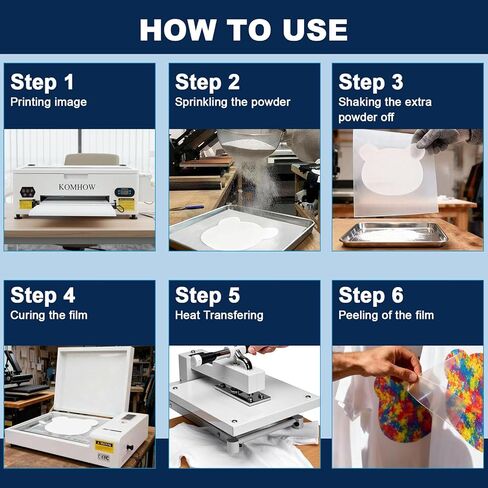 HOW TO USE

Step 1
Printing image

KOMHOW

Step 2
Sprinkling the powder

Step 3
Shaking the extra powder off

Step 4
Curing the film

Step 5
Heat Transfering

Step 6
Peeling of the film