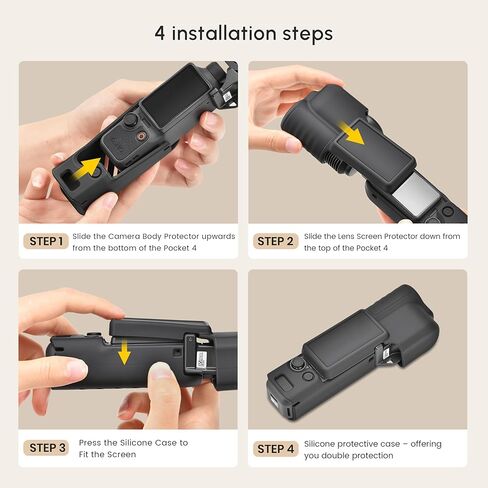 4 installation steps

STEP 1 Slide the Camera Body Protector upwards from the bottom of the Pocket 4

STEP 2 Slide the Lens Screen Protector down from the top of the Pocket 4

STEP 3 Press the Silicone Case to Fit the Screen

STEP 4 Silicone protective case – offering you double protection