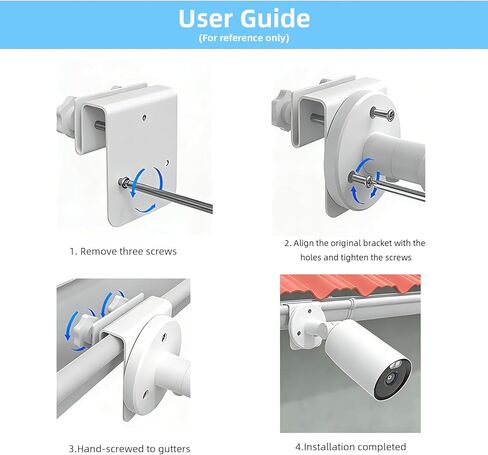 User Guide
(For reference only)

1. Remove three screws

2. Align the original bracket with the holes and tighten the screws

3.Hand-screwed to gutters

4.Installation completed