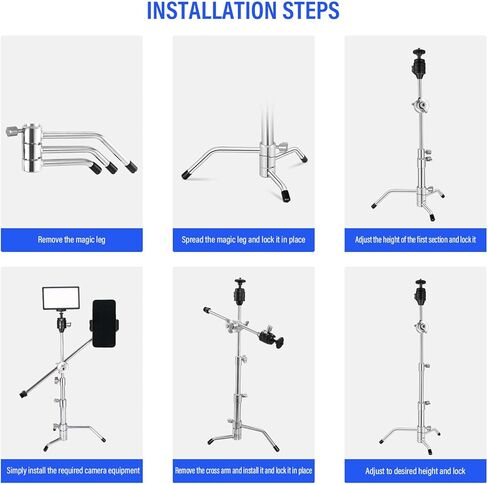 INSTALLATION STEPS

Remove the magic leg

Spread the magic leg and lock it in place

Adjust the height of the first section and lock it

Simply install the required camera equipment

Remove the cross arm and install it and lock it in place

Adjust to desired height and lock