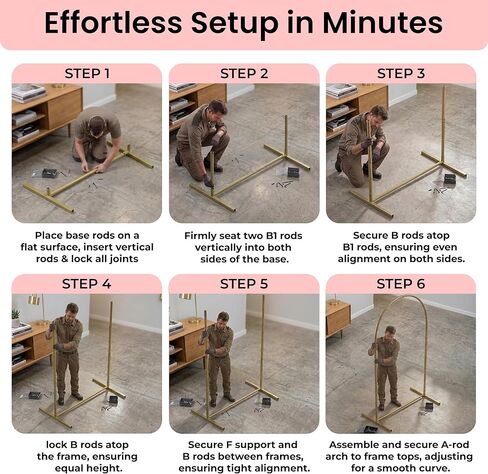 Effortless Setup in Minutes

STEP 1

Place base rods on a flat surface, insert vertical rods & lock all joints

STEP 2

Firmly seat two B1 rods vertically into both sides of the base.

STEP 3

Secure B rods atop B1 rods, ensuring even alignment on both sides.

STEP 4

lock B rods atop the frame, ensuring equal height.

STEP 5

Secure F support and B rods between frames, ensuring tight alignment.

STEP 6

Assemble and secure A-rod arch to frame tops, adjusting for a smooth curve.