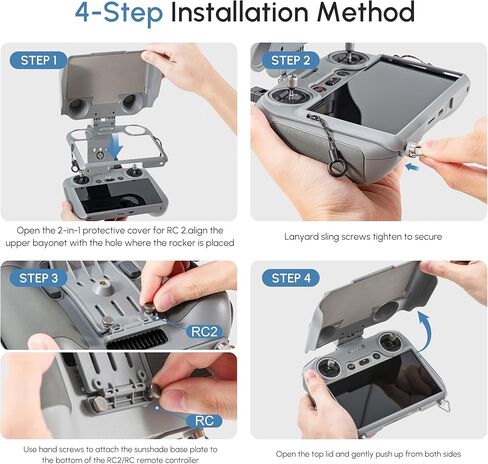 4-Step Installation Method

STEP 1

Open the 2-in-1 protective cover for RC 2.align the upper bayonet with the hole where the rocker is placed

STEP 2

Lanyard sling screws tighten to secure

STEP 3

RC2

RC

Use hand screws to attach the sunshade base plate to the bottom of the RC2/RC remote controller

STEP 4

Open the top lid and gently push up from both sides