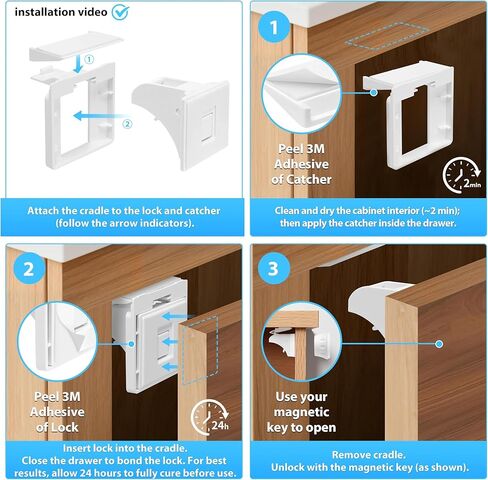 installation video

①

②

Attach the cradle to the lock and catcher (follow the arrow indicators).

1

Peel 3M Adhesive of Catcher

2min

Clean and dry the cabinet interior (~2 min); then apply the catcher inside the drawer.

2

Peel 3M Adhesive of Lock

24h

Insert lock into the cradle. Close the drawer to bond the lock. For best results, allow 24 hours to fully cure before use.

3

Use your magnetic key to open

Remove cradle. Unlock with the magnetic key (as shown).