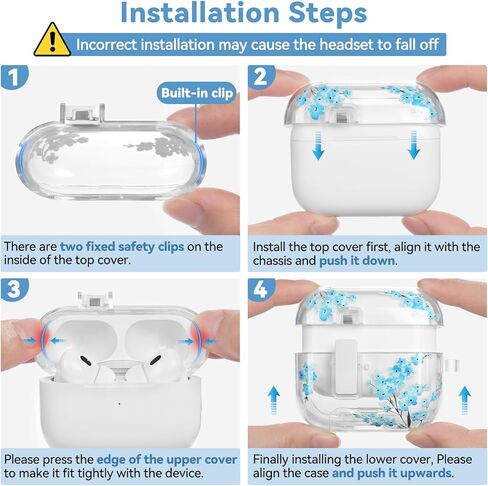 Installation Steps

Incorrect installation may cause the headset to fall off

1

Built-in clip

There are two fixed safety clips on the inside of the top cover.

2

Install the top cover first, align it with the chassis and push it down.

3

Please press the edge of the upper cover to make it fit tightly with the device.

4

Finally installing the lower cover, Please align the case and push it upwards.