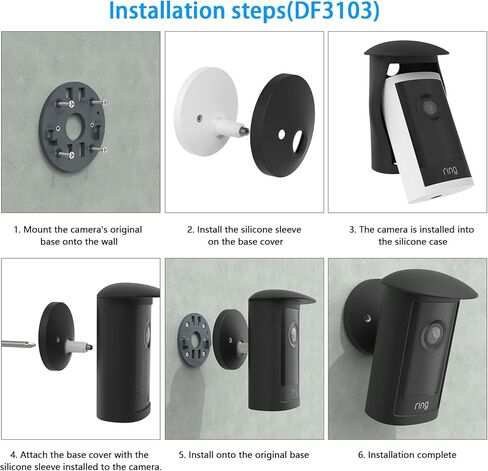 Installation steps(DF3103)

ring

1. Mount the camera's original base onto the wall

2. Install the silicone sleeve on the base cover

3. The camera is installed into the silicone case

ring

4. Attach the base cover with the silicone sleeve installed to the camera.

5. Install onto the original base

6. Installation complete