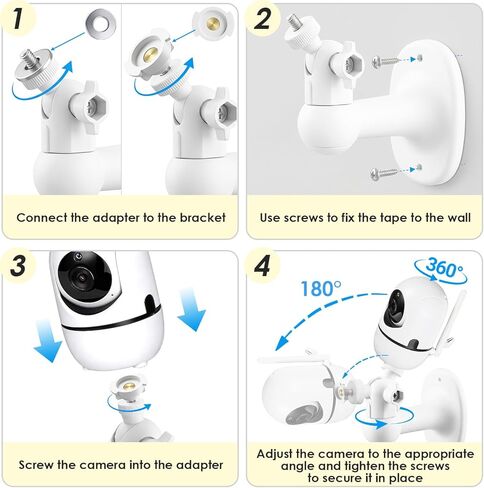 1

Connect the adapter to the bracket

2

Use screws to fix the tape to the wall

3

Screw the camera into the adapter

4

180°

360°

Adjust the camera to the appropriate angle and tighten the screws to secure it in place