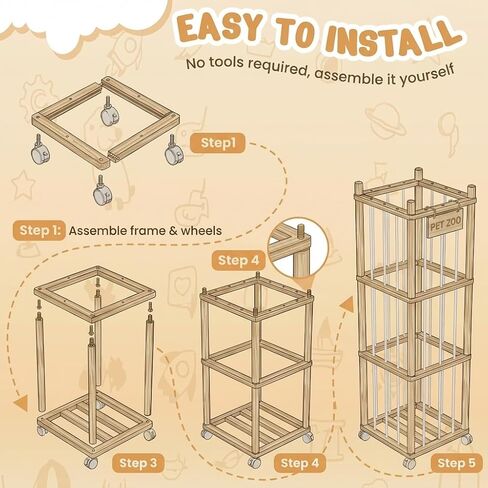 EASY TO INSTALL

No tools required, assemble it yourself

Step1

Step 1: Assemble frame & wheels

Step 4

PET ZOO

Step 3

Step 4

Step 5