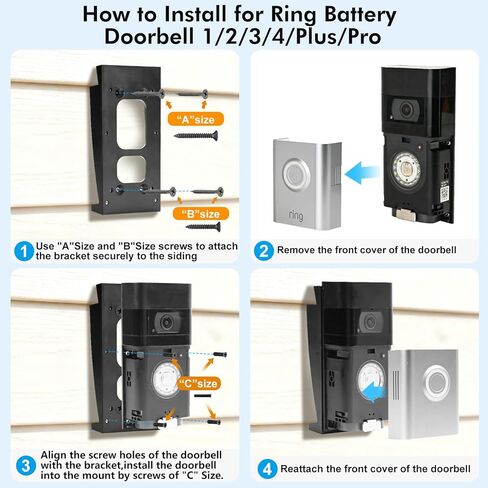 How to Install for Ring Battery Doorbell 1/2/3/4/Plus/Pro

"A"size

"B"size

1 Use "A"Size and "B"Size screws to attach the bracket securely to the siding

ring

2 Remove the front cover of the doorbell

"C"size

3 Align the screw holes of the doorbell with the bracket,install the doorbell into the mount by screws of "C" Size.

4 Reattach the front cover of the doorbell