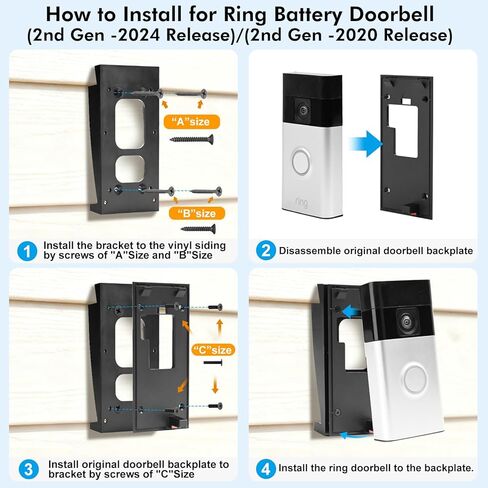 How to Install for Ring Battery Doorbell
(2nd Gen -2024 Release)/(2nd Gen -2020 Release)

"A"size

"B"size

1 Install the bracket to the vinyl siding by screws of "A"Size and "B"Size

ring

2 Disassemble original doorbell backplate

"C"size

3 Install original doorbell backplate to bracket by screws of "C"Size

4 Install the ring doorbell to the backplate.