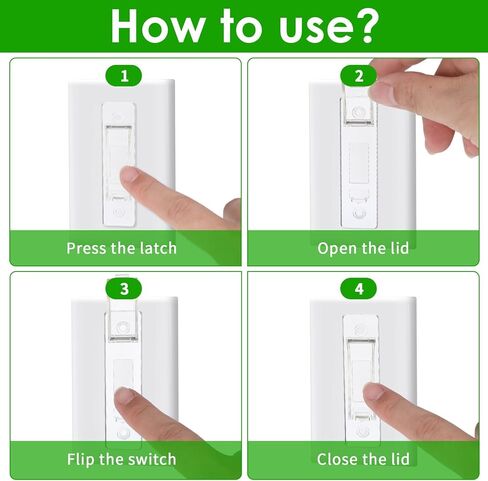 How to use?

1
Press the latch

2
Open the lid

3
Flip the switch

4
Close the lid