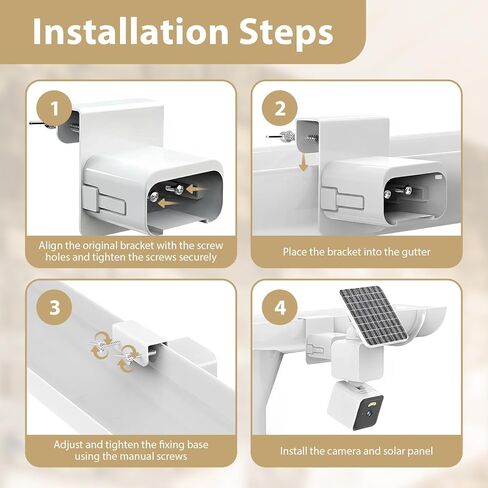 Installation Steps

1

Align the original bracket with the screw holes and tighten the screws securely

2

Place the bracket into the gutter

3

Adjust and tighten the fixing base using the manual screws

4

Install the camera and solar panel