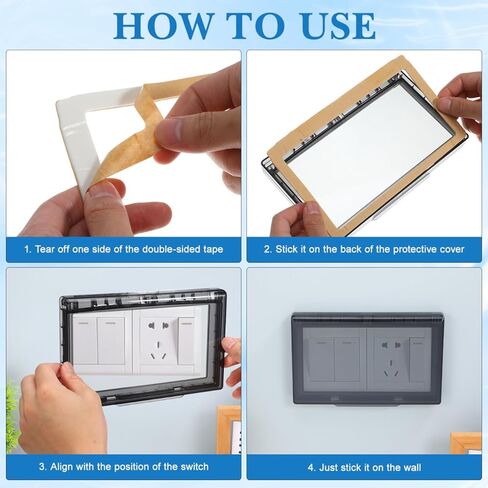 HOW TO USE

1. Tear off one side of the double-sided tape

2. Stick it on the back of the protective cover

3. Align with the position of the switch

4. Just stick it on the wall