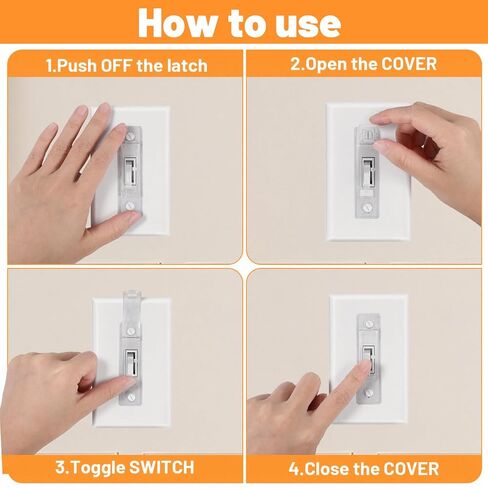 How to use

1.Push OFF the latch

2.Open the COVER

3.Toggle SWITCH

4.Close the COVER