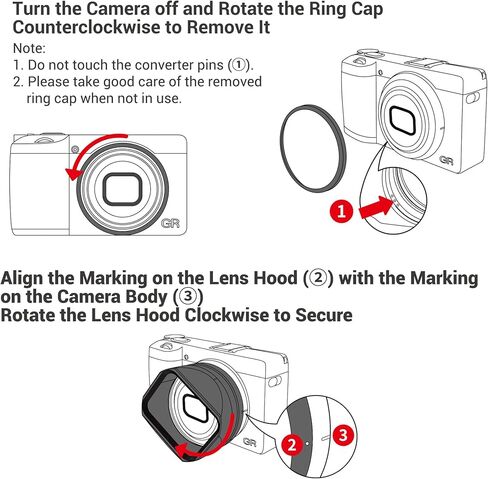 Turn the Camera off and Rotate the Ring Cap Counterclockwise to Remove It

Note:
1. Do not touch the converter pins (①).
2. Please take good care of the removed ring cap when not in use.

GR

GR

1

Align the Marking on the Lens Hood (②) with the Marking on the Camera Body (③)
Rotate the Lens Hood Clockwise to Secure

GR

2

3