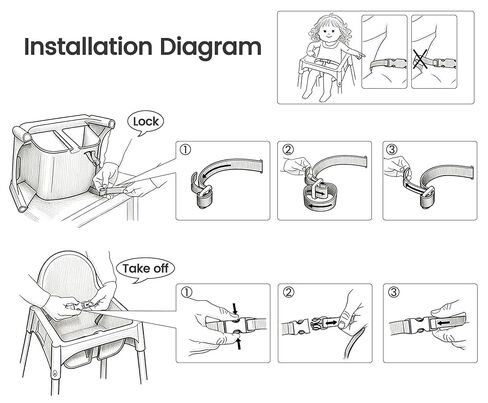 Installation Diagram

Lock

①

②

③

Take off

①

②

③