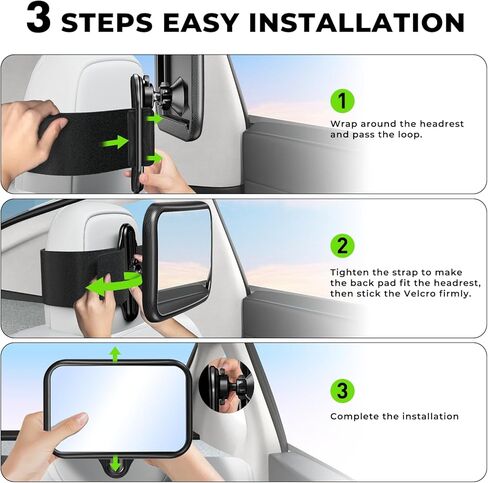 3 STEPS EASY INSTALLATION

1

Wrap around the headrest and pass the loop.

2

Tighten the strap to make the back pad fit the headrest, then stick the Velcro firmly.

3

Complete the installation