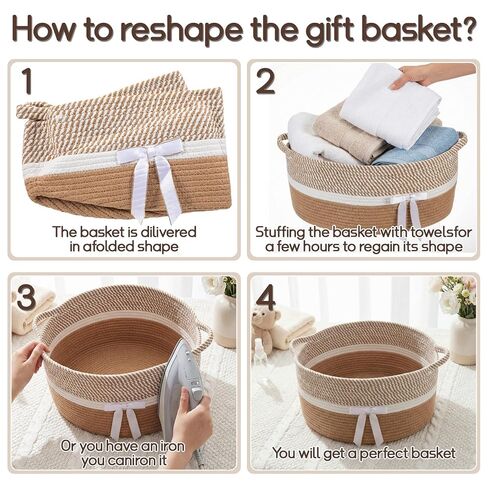 How to reshape the gift basket?

1

The basket is dilivered in afolded shape

2

Stuffing the basket with towelsfor a few hours to regain its shape

3

Or you have an iron you caniron it

4

You will get a perfect basket