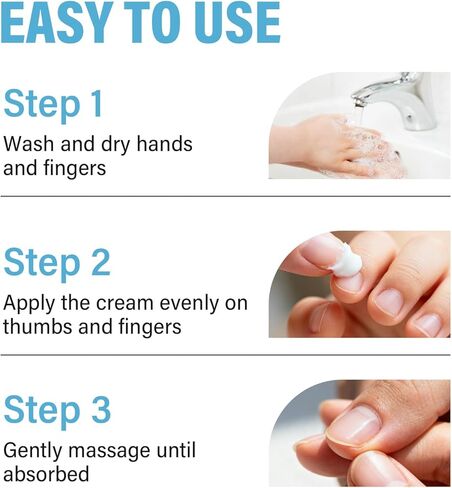 EASY TO USE

Step 1

Wash and dry hands and fingers

Step 2

Apply the cream evenly on thumbs and fingers

Step 3

Gently massage until absorbed