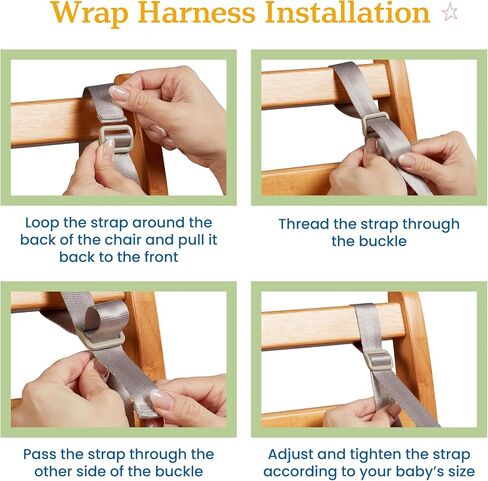 Wrap Harness Installation

Loop the strap around the back of the chair and pull it back to the front

Thread the strap through the buckle

Pass the strap through the other side of the buckle

Adjust and tighten the strap according to your baby's size