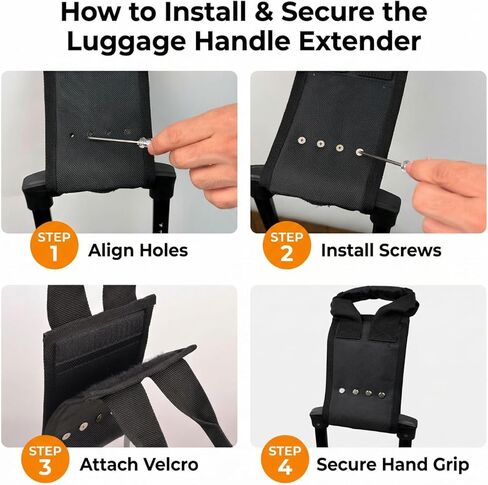 How to Install & Secure the Luggage Handle Extender

STEP 1 Align Holes

STEP 2 Install Screws

STEP 3 Attach Velcro

STEP 4 Secure Hand Grip